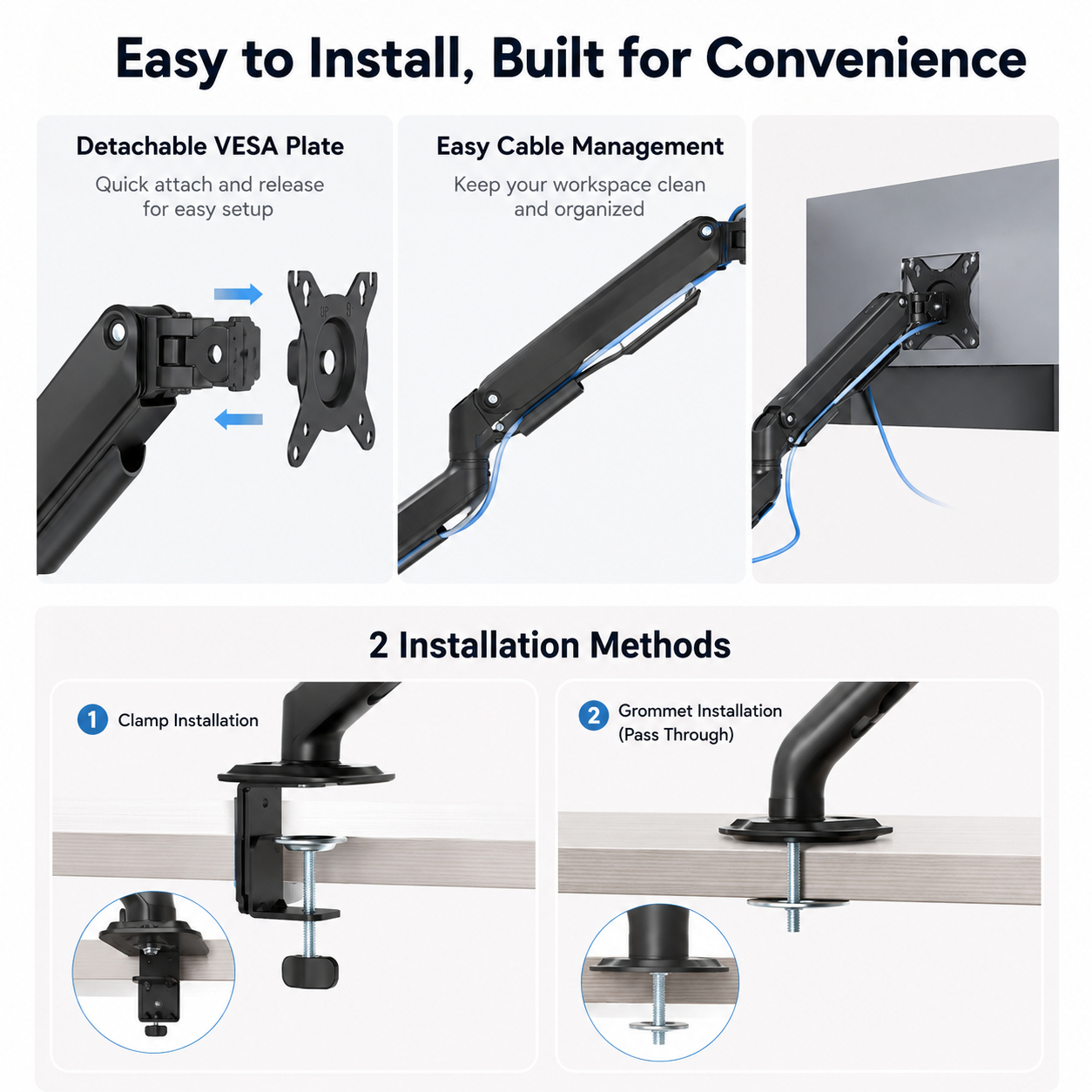 Easy to Install, Built for Convenience

Detachable VESA Plate

Quick attach and release for easy setup

Easy Cable Management

Keep your workspace clean and organized

2 Installation Methods

1 Clamp Installation

2 Grommet Installation
(Pass Through)